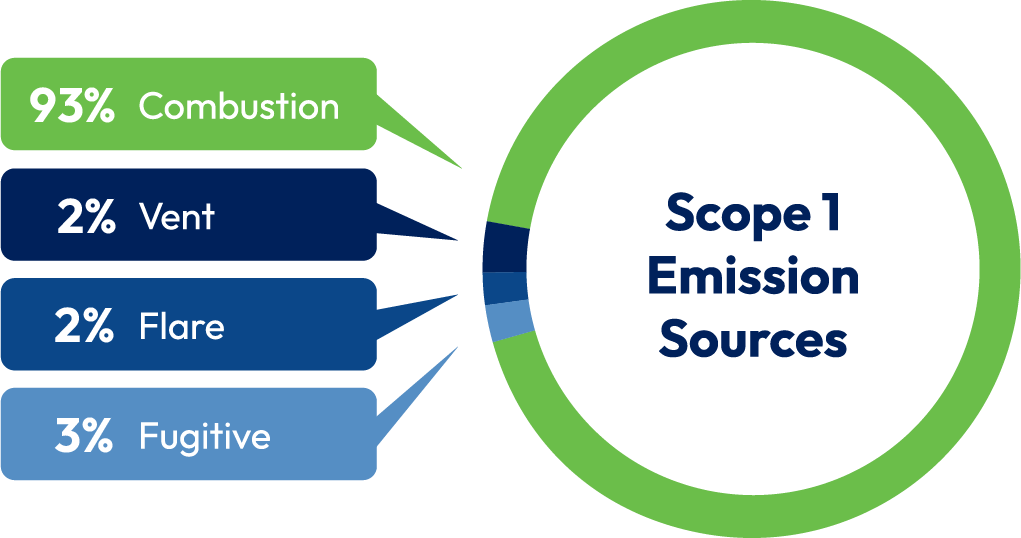 93% Combustion

2% Vent

2% Flare

3% Fugitive

Scope 1 Emission Sources