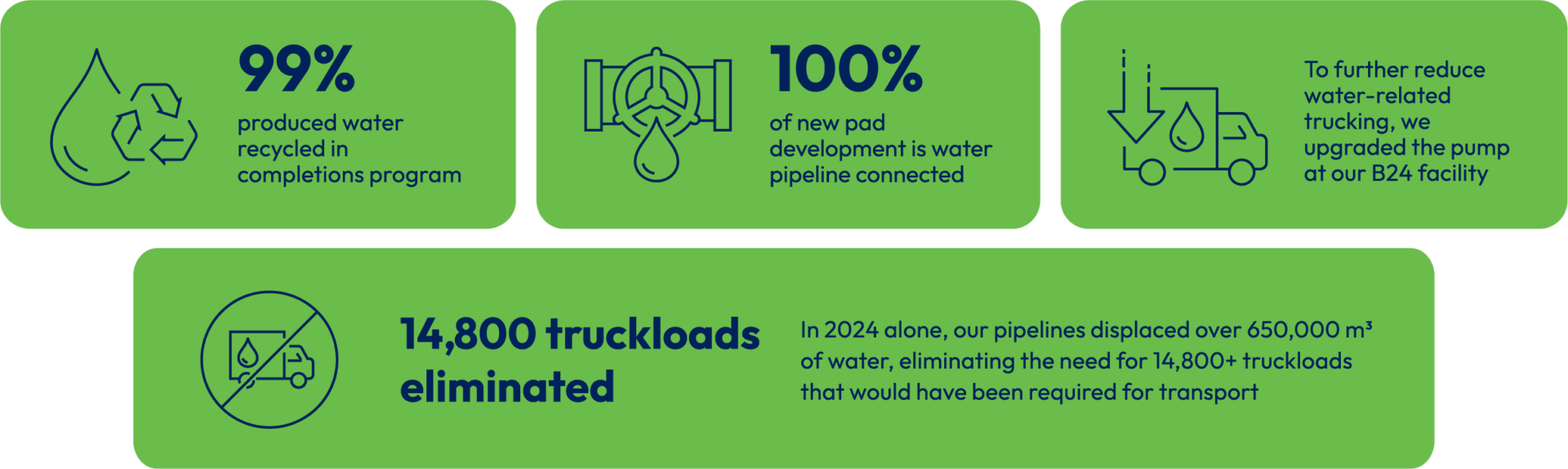 99%
produced water recycled in completions program

100%
of new pad development is water pipeline connected

To further reduce water-related trucking, we upgraded the pump at our B24 facility

14,800 truckloads eliminated

In 2024 alone, our pipelines displaced over 650,000 m³ of water, eliminating the need for 14,800+ truckloads that would have been required for transport